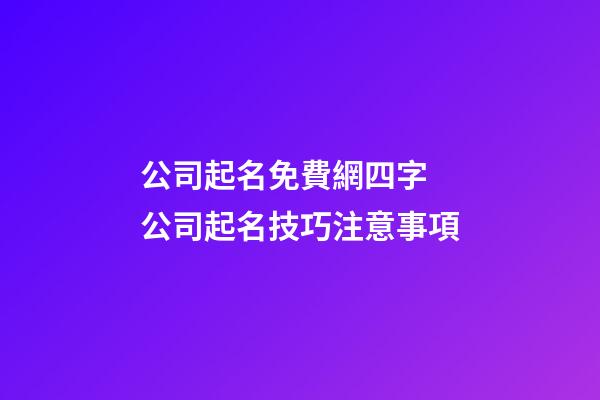 公司起名免費網四字
公司起名技巧注意事項